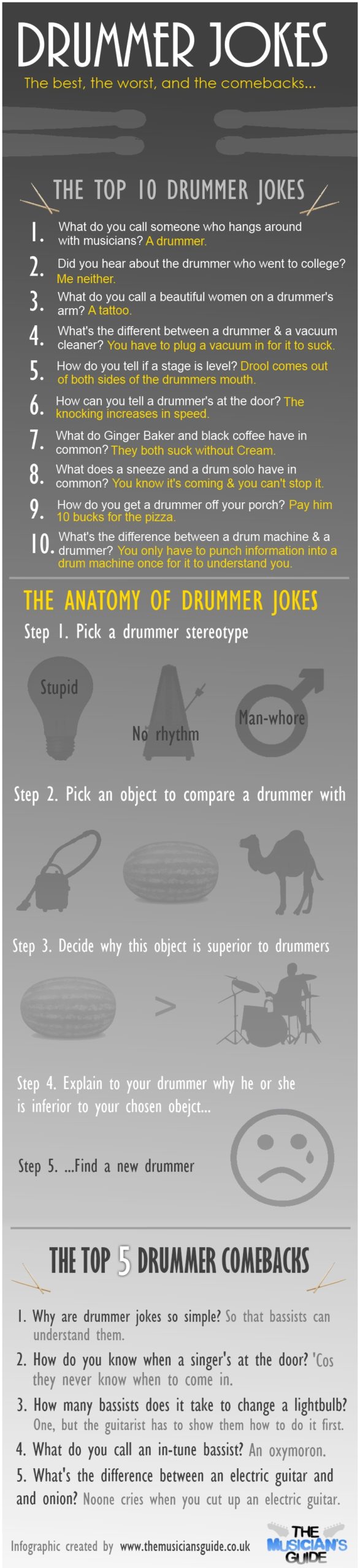 DRUMMER JOKES

The best, the worst, and the comebacks...

THE TOP 10 DRUMMER JOKES

1. What do you call someone who hangs around with musicians? A drummer.

2. Did you hear about the drummer who went to college? Me neither.

3. What do you call a beautiful women on a drummer's arm? A tattoo.

4. What's the different between a drummer & a vacuum cleaner? You have to plug a vacuum in for it to suck.

5. How do you tell if a stage is level? Drool comes out of both sides of the drummers mouth.

6. How can you tell a drummer's at the door? The knocking increases in speed.

7. What do Ginger Baker and black coffee have in common? They both suck without Cream.

8. What does a sneeze and a drum solo have in common? You know it's coming & you can't stop it.

9. How do you get a drummer off your porch? Pay him 10 bucks for the pizza.

10. What's the difference between a drum machine & a drummer? You only have to punch information into a drum machine once for it to understand you.

THE ANATOMY OF DRUMMER JOKES

Step 1. Pick a drummer stereotype

Stupid

No rhythm

Man-whore

Step 2. Pick an object to compare a drummer with

Step 3. Decide why this object is superior to drummers

>

Step 4. Explain to your drummer why he or she is inferior to your chosen obejct...

Step 5. ...Find a new drummer

THE TOP 5 DRUMMER COMEBACKS

1. Why are drummer jokes so simple? So that bassists can understand them.

2. How do you know when a singer's at the door? 'Cos they never know when to come in.

3. How many bassists does it take to change a lightbulb? One, but the guitarist has to show them how to do it first.

4. What do you call an in-tune bassist? An oxymoron.

5. What's the difference between an electric guitar and and onion? Noone cries when you cut up an electric guitar.

Infographic created by www.themusiciansguide.co.uk

THE MUSICIAN'S GUIDE